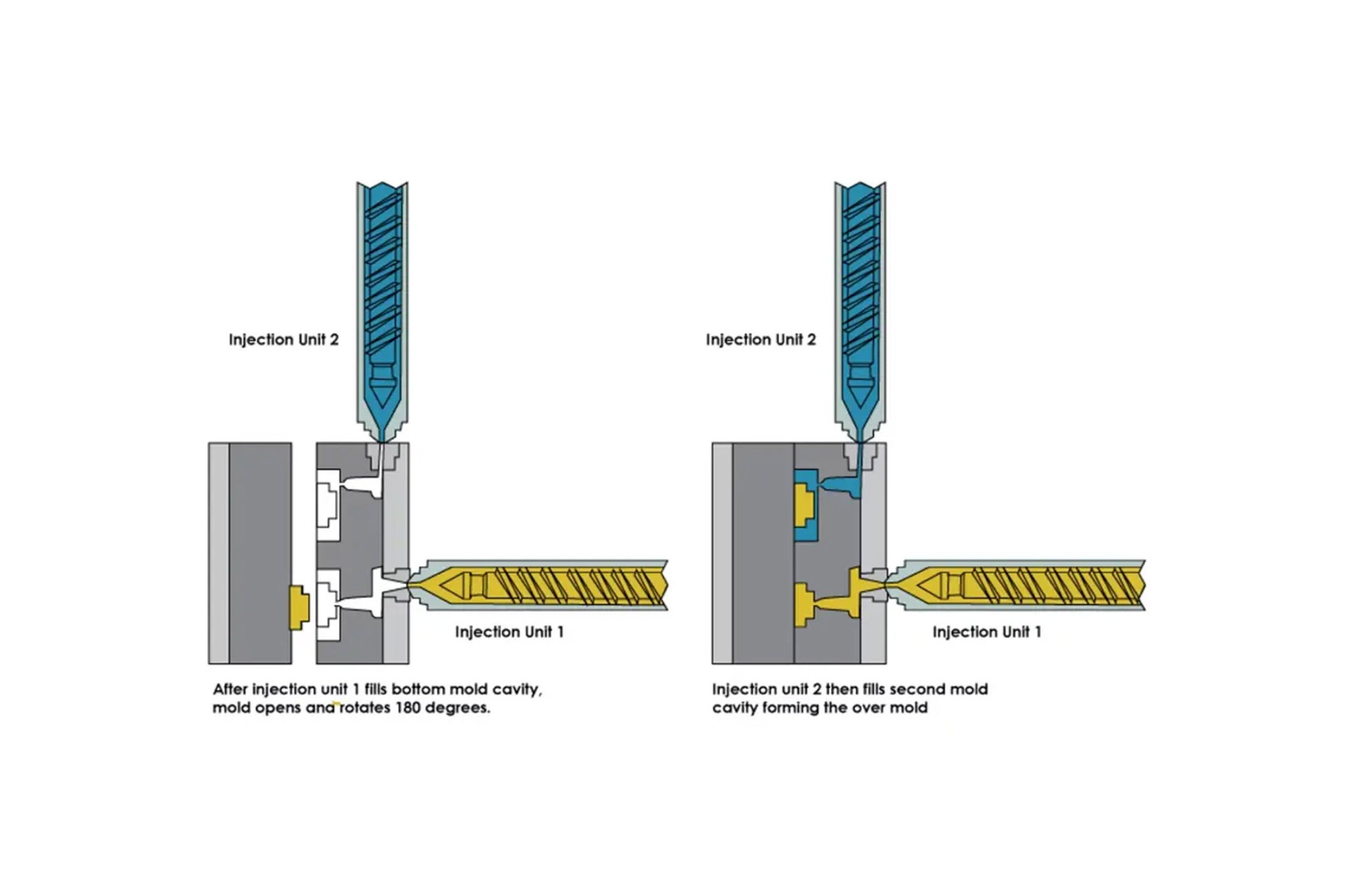 Injection Unit 2

Injection Unit 1

After injection unit 1 fills bottom mold cavity, mold opens and rotates 180 degrees.

Injection Unit 2

Injection Unit 1

Injection unit 2 then fills second mold cavity forming the over mold